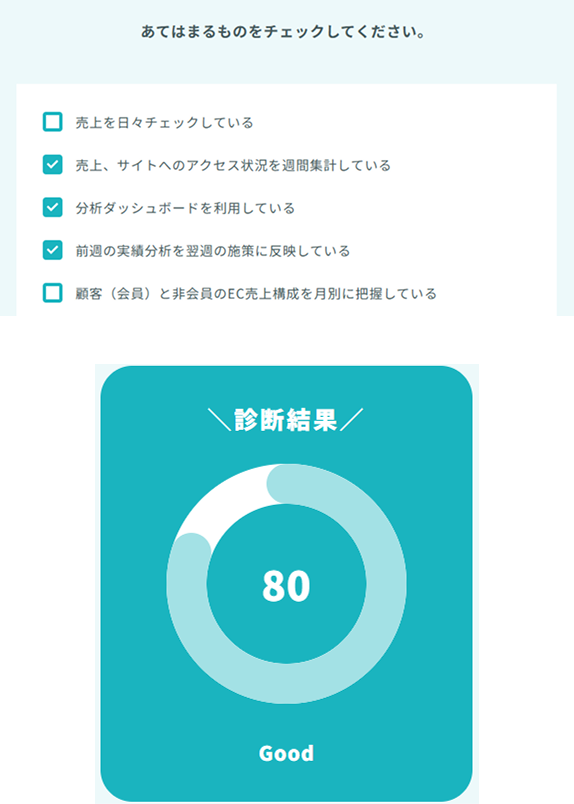 あてはまるものをチェックしてください。

売上を日々チェックしている

売上、サイトへのアクセス状況を週間集計している

分析ダッシュボードを利用している

前週の実績分析を翌週の施策に反映している

顧客（会員）と非会員のEC売上構成を月別に把握している

＼診断結果／

80

Good